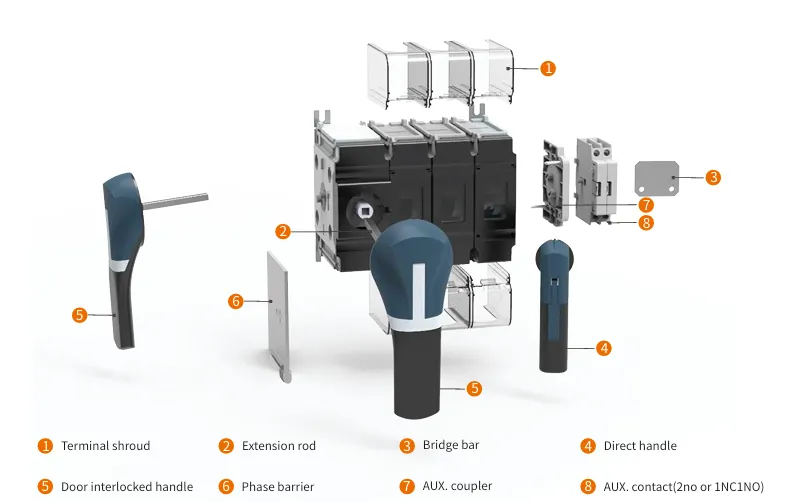 1
3
7
8
2
6
5
4
5

1 Terminal shroud
2 Extension rod
3 Bridge bar
4 Direct handle
5 Door interlocked handle
6 Phase barrier
7 AUX. coupler
8 AUX. contact(2no or 1NC1NO)