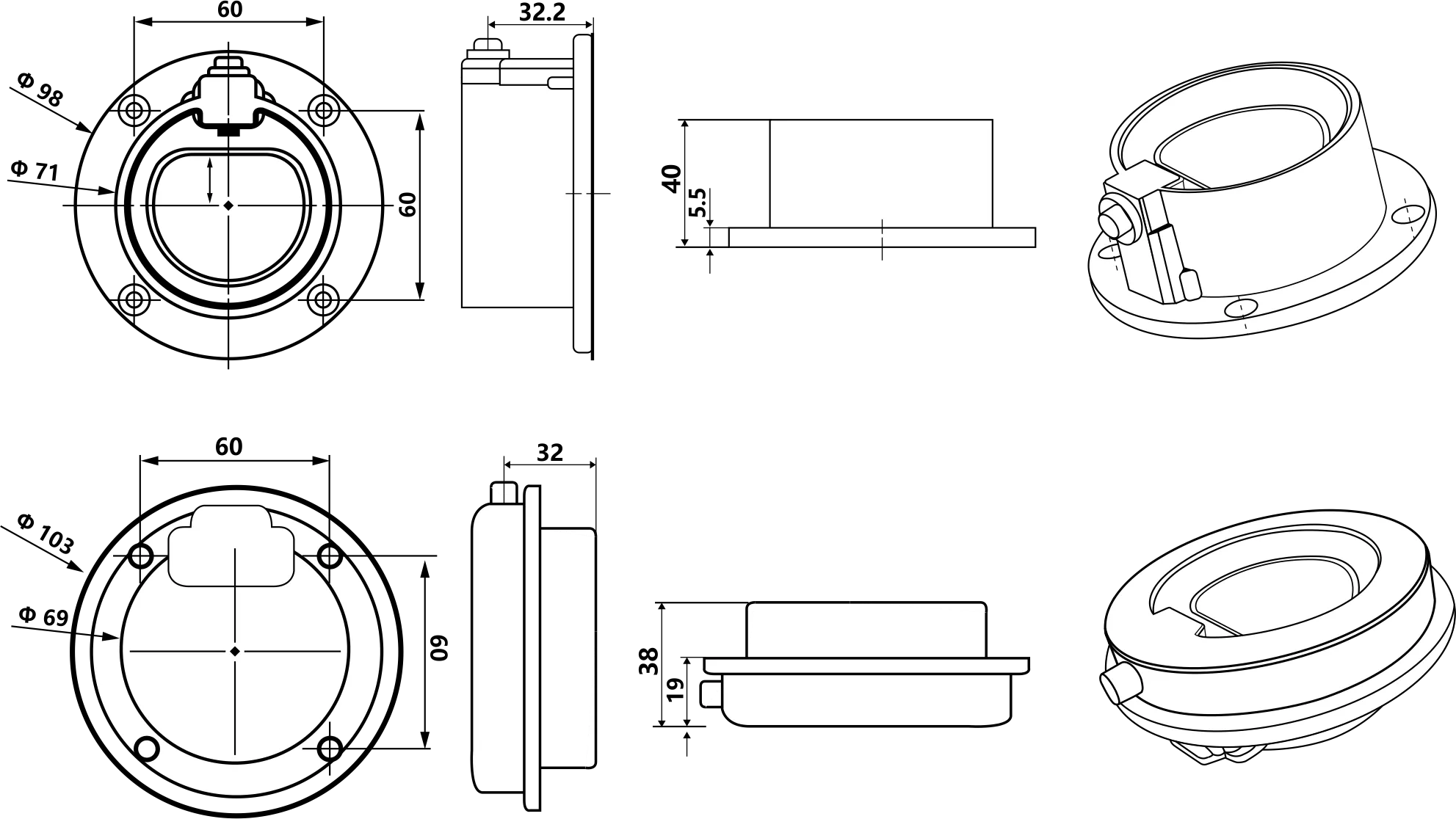 60

32.2

Φ 98

Φ 71

60

40

5.5

60

32

Φ 103

Φ 69

60

38

19